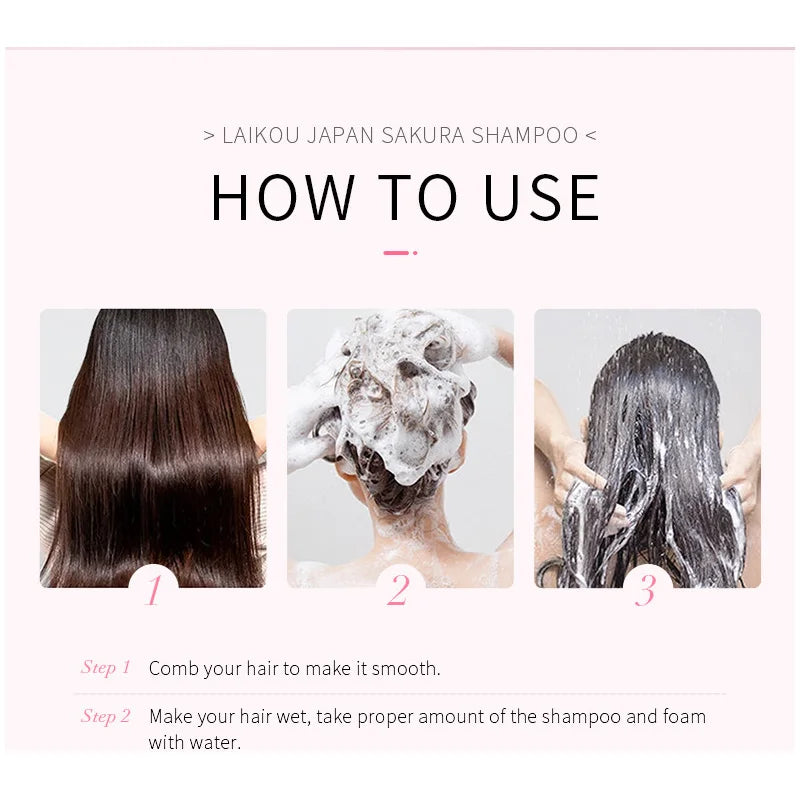 > LAIKOU JAPAN SAKURA SHAMPOO <

HOW TO USE

1

2

3

Step 1 Comb your hair to make it smooth.

Step 2 Make your hair wet, take proper amount of the shampoo and foam with water.