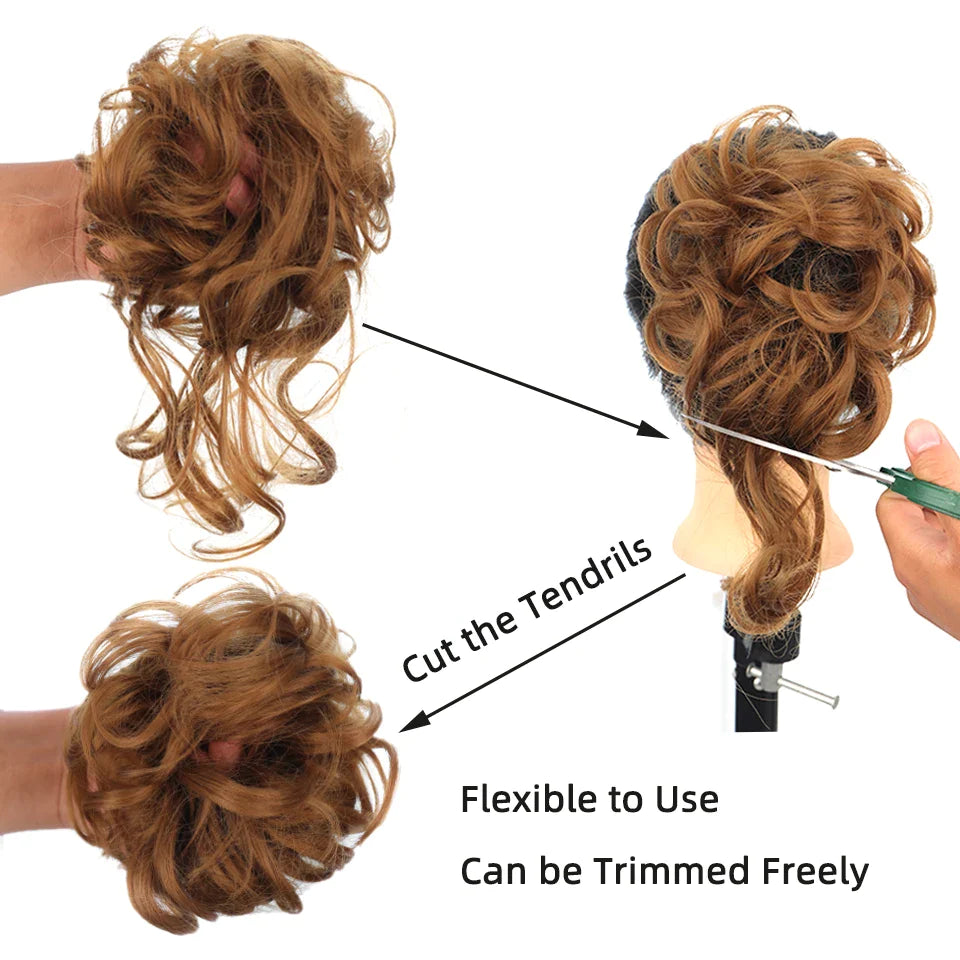 Cut the Tendrils

Flexible to Use

Can be Trimmed Freely