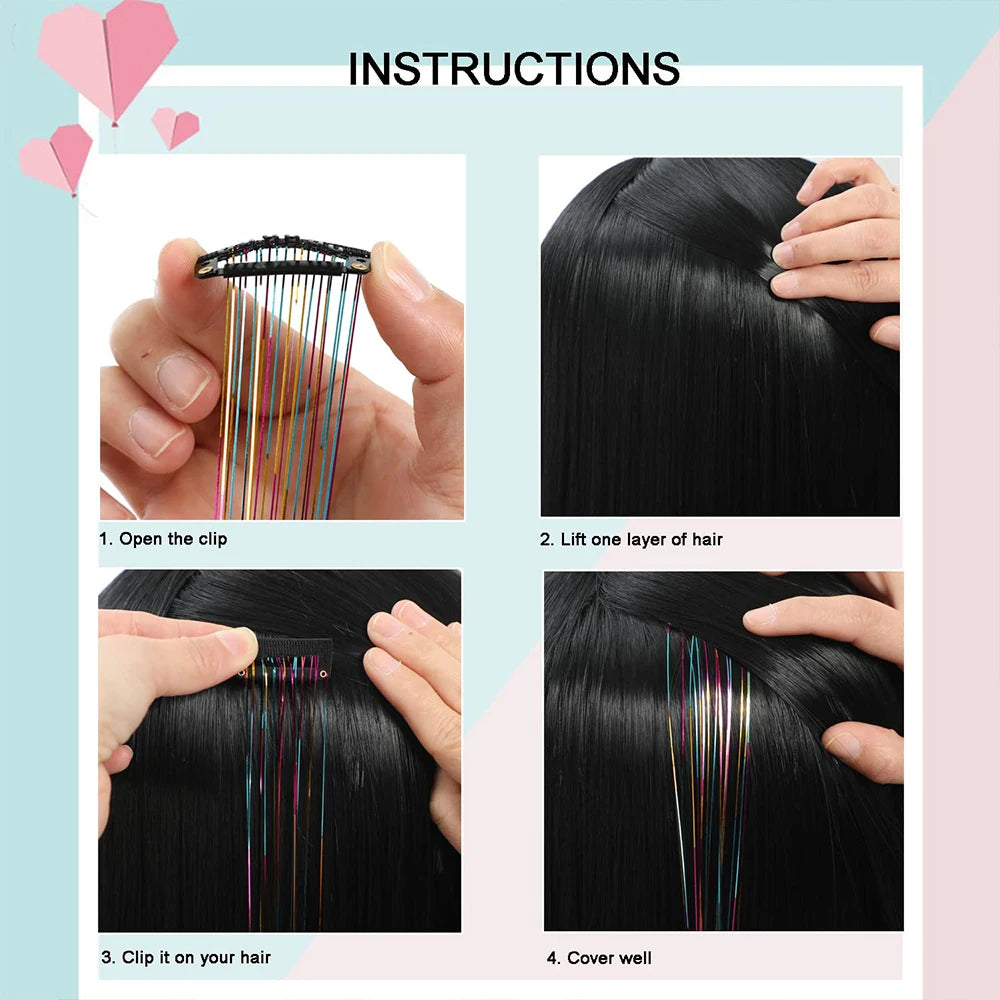 INSTRUCTIONS

1. Open the clip

2. Lift one layer of hair

3. Clip it on your hair

4. Cover well