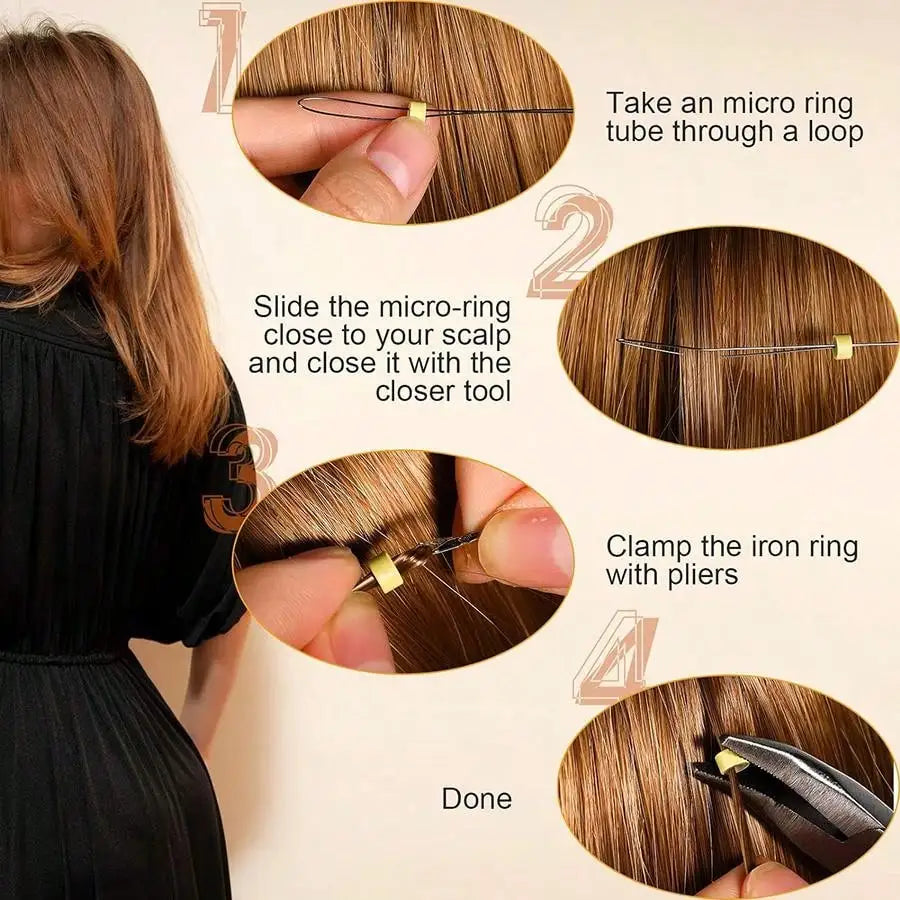 1

Take an micro ring tube through a loop

2

Slide the micro-ring close to your scalp and close it with the closer tool

3

Clamp the iron ring with pliers

4

Done