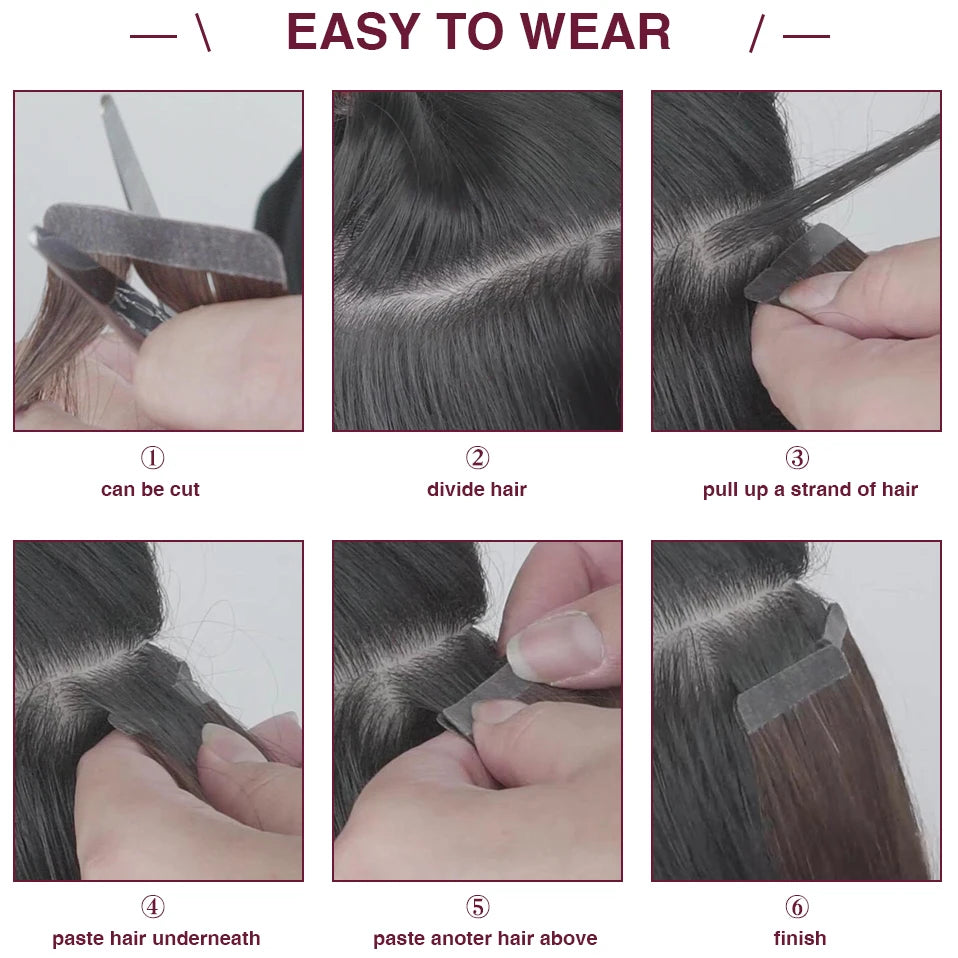 — \ EASY TO WEAR / —

①
can be cut

②
divide hair

③
pull up a strand of hair

④
paste hair underneath

⑤
paste anoter hair above

⑥
finish