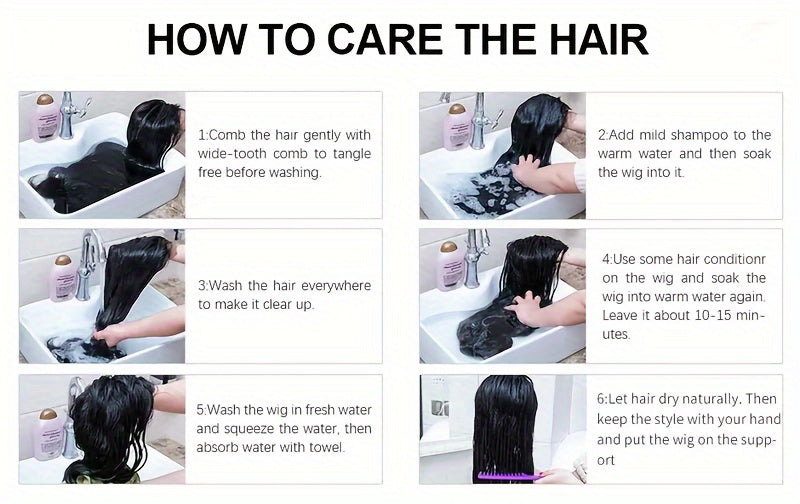 HOW TO CARE THE HAIR

1:Comb the hair gently with wide-tooth comb to tangle free before washing.

2:Add mild shampoo to the warm water and then soak the wig into it.

3:Wash the hair everywhere to make it clear up.

4:Use some hair conditionr on the wig and soak the wig into warm water again. Leave it about 10-15 minutes.

5:Wash the wig in fresh water and squeeze the water, then absorb water with towel.

6:Let hair dry naturally. Then keep the style with your hand and put the wig on the support